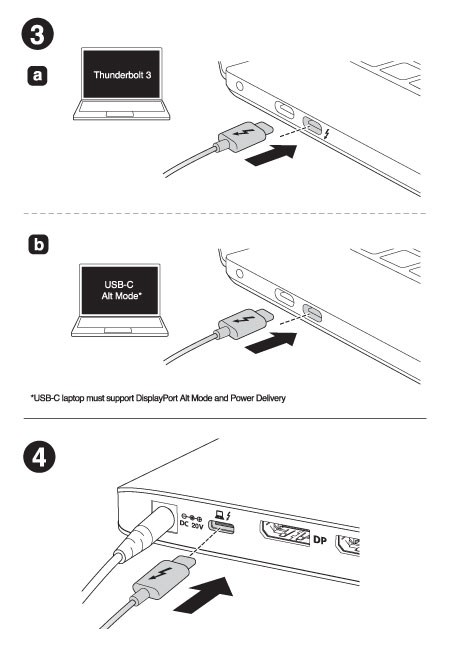 3

a

Thunderbolt 3

b

USB-C
Alt Mode*

*USB-C laptop must support DisplayPort Alt Mode and Power Delivery

4

DC 20V

DP