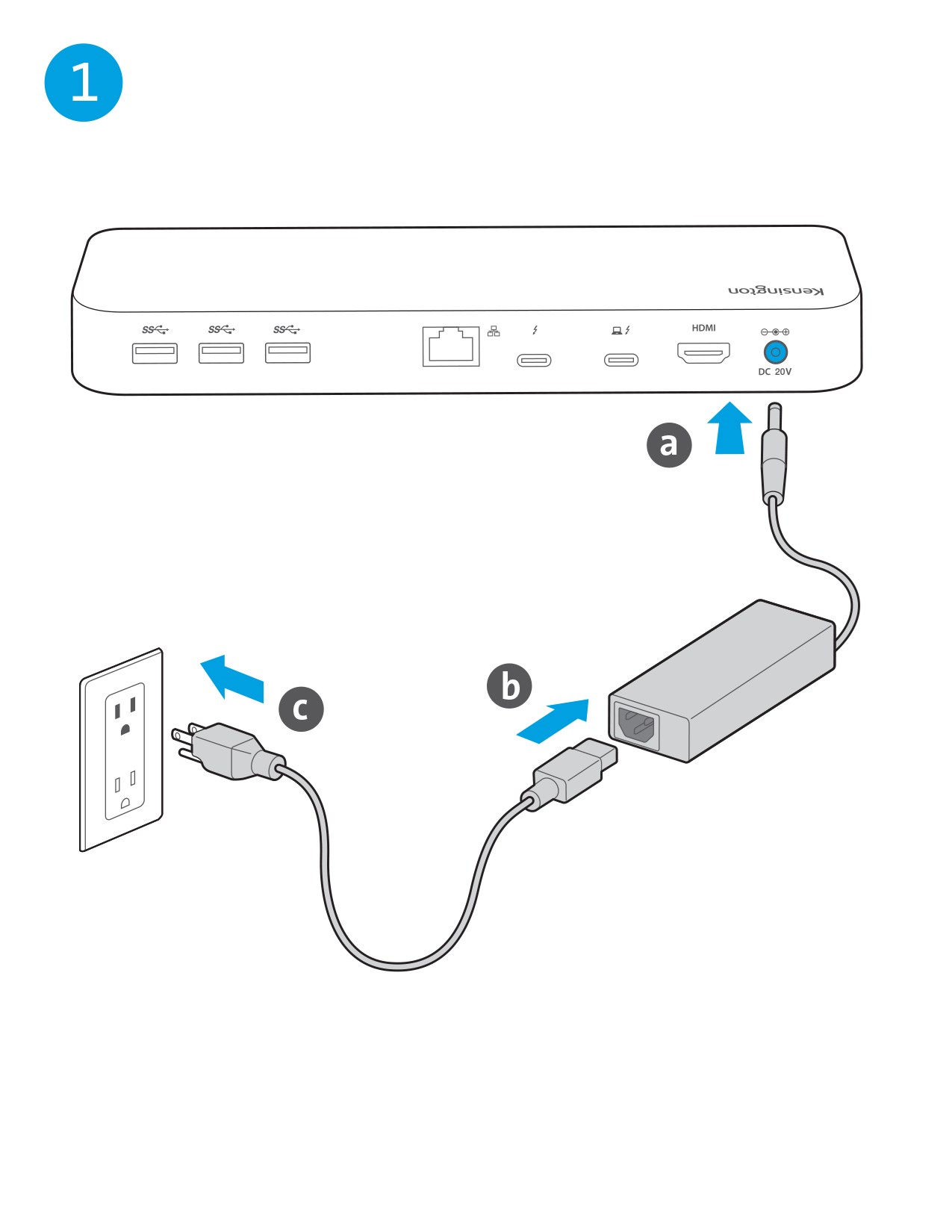 1

Kensington

SS SS SS

HDMI

DC 20V

a

b

c