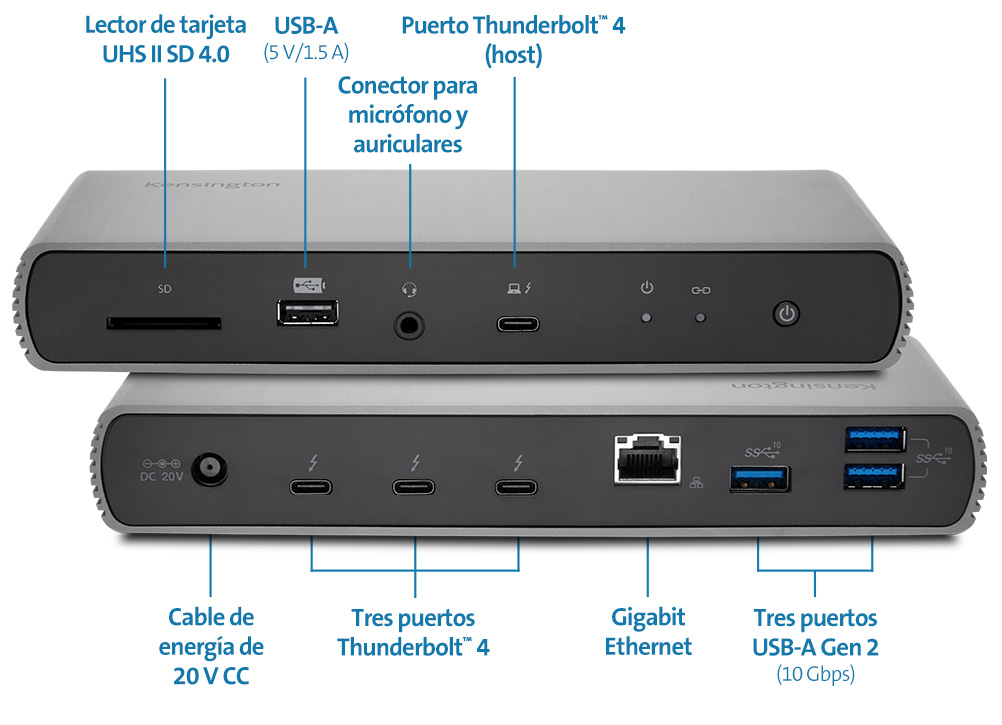 Lector de tarjeta UHS II SD 4.0

USB-A
(5 V/1.5 A)

Conector para micrófono y auriculares

Puerto Thunderbolt™ 4 (host)

Kensington

SD

Kensington

DC 20V

SS 10

SS 10

Cable de energía de 20 V CC

Tres puertos Thunderbolt™ 4

Gigabit Ethernet

Tres puertos USB-A Gen 2
(10 Gbps)